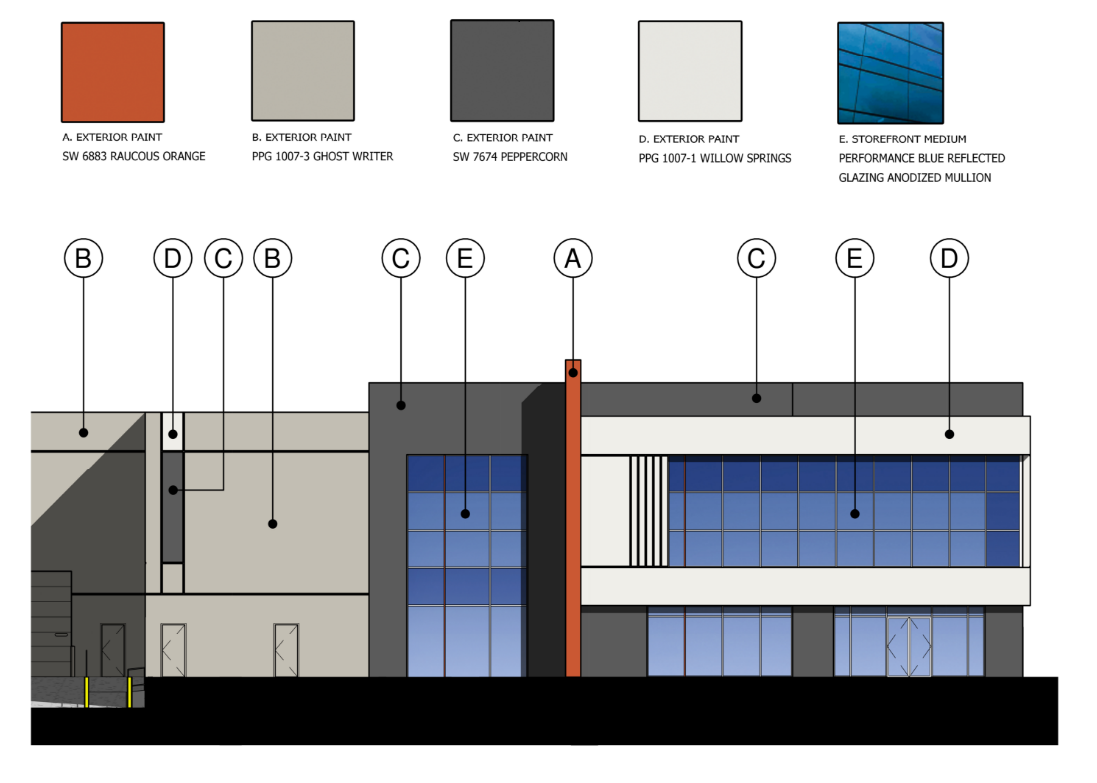 A. EXTERIOR PAINT
SW 6883 RAUCOUS ORANGE

B. EXTERIOR PAINT
PPG 1007-3 GHOST WRITER

C. EXTERIOR PAINT
SW 7674 PEPPERCORN

D. EXTERIOR PAINT
PPG 1007-1 WILLOW SPRINGS

E. STOREFRONT MEDIUM
PERFORMANCE BLUE REFLECTED
GLAZING ANODIZED MULLION

B D C B C E A C E D